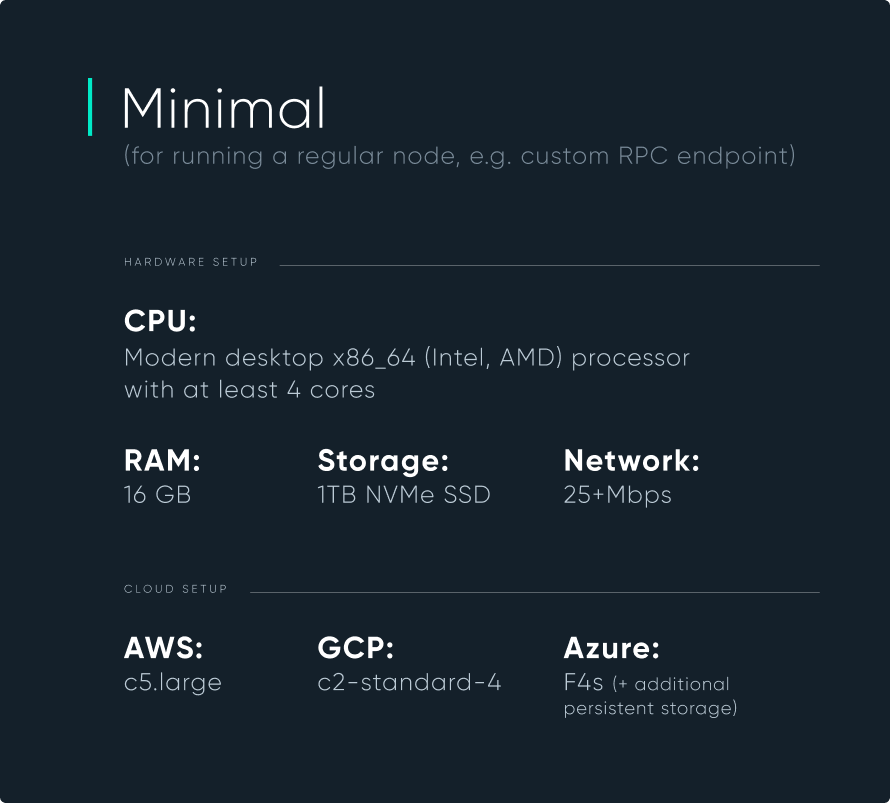 Minimal
(for running a regular node, e.g. custom RPC endpoint)

HARDWARE SETUP

CPU:
Modern desktop x86_64 (Intel, AMD) processor with at least 4 cores

RAM:
16 GB

Storage:
1TB NVMe SSD

Network:
25+Mbps

CLOUD SETUP

AWS:
c5.large

GCP:
c2-standard-4

Azure:
F4s (+ additional persistent storage)